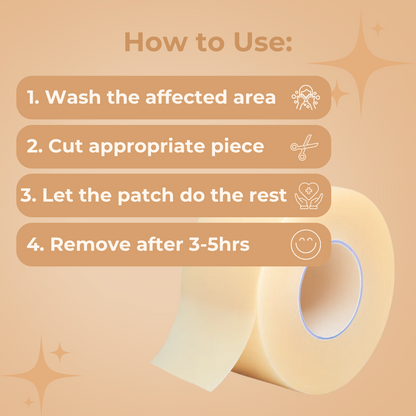 How to Use:

1. Wash the affected area

2. Cut appropriate piece

3. Let the patch do the rest

4. Remove after 3-5hrs